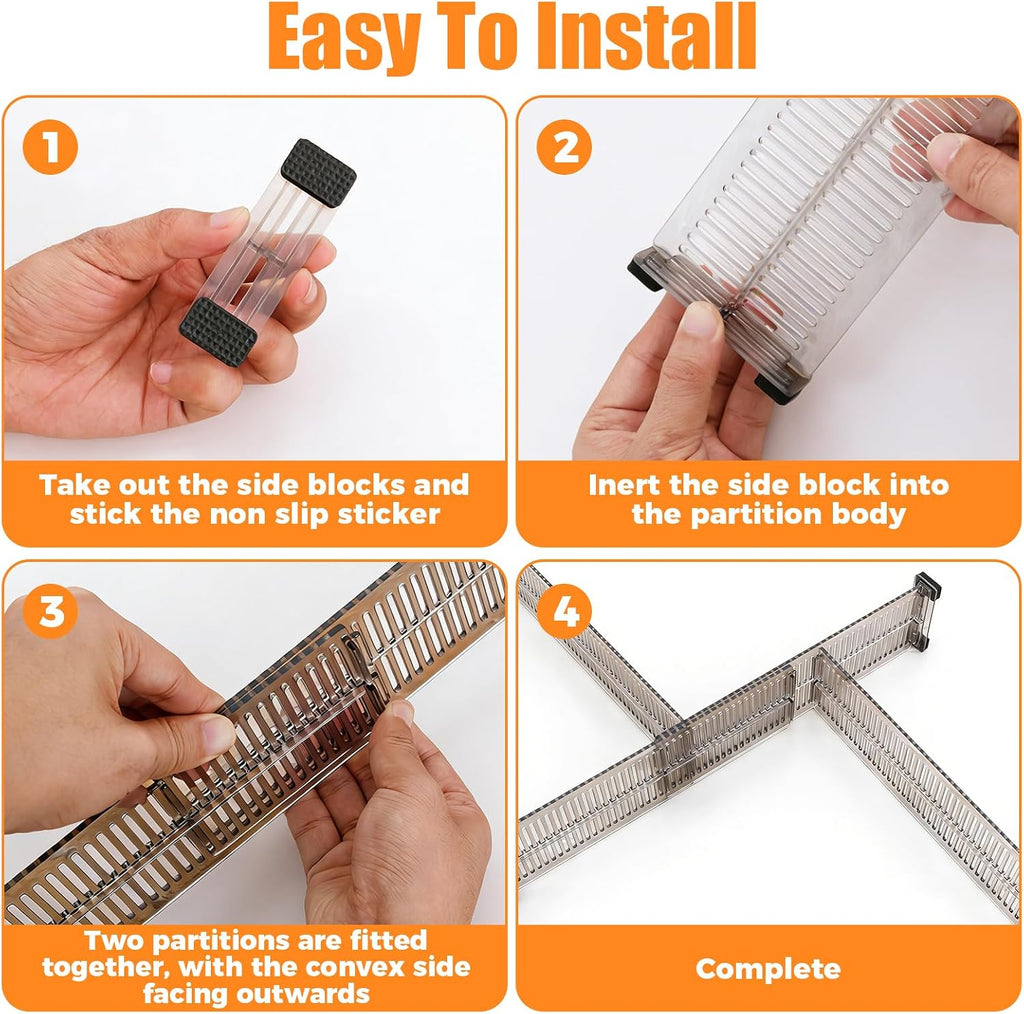 Easy To Install

1

Take out the side blocks and stick the non slip sticker

2

Inert the side block into the partition body

3

Two partitions are fitted together, with the convex side facing outwards

4

Complete