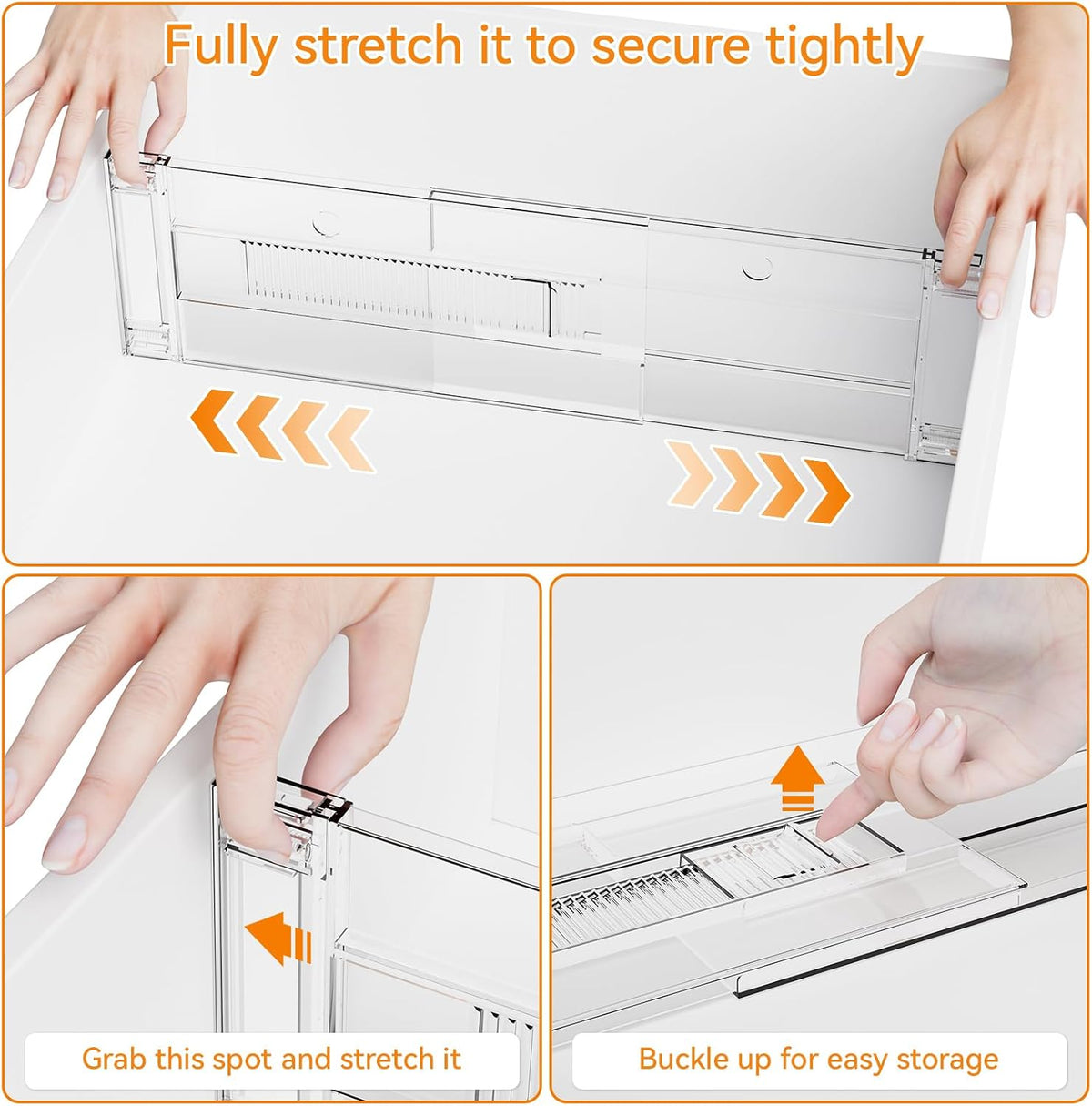 Fully stretch it to secure tightly

Grab this spot and stretch it

Buckle up for easy storage