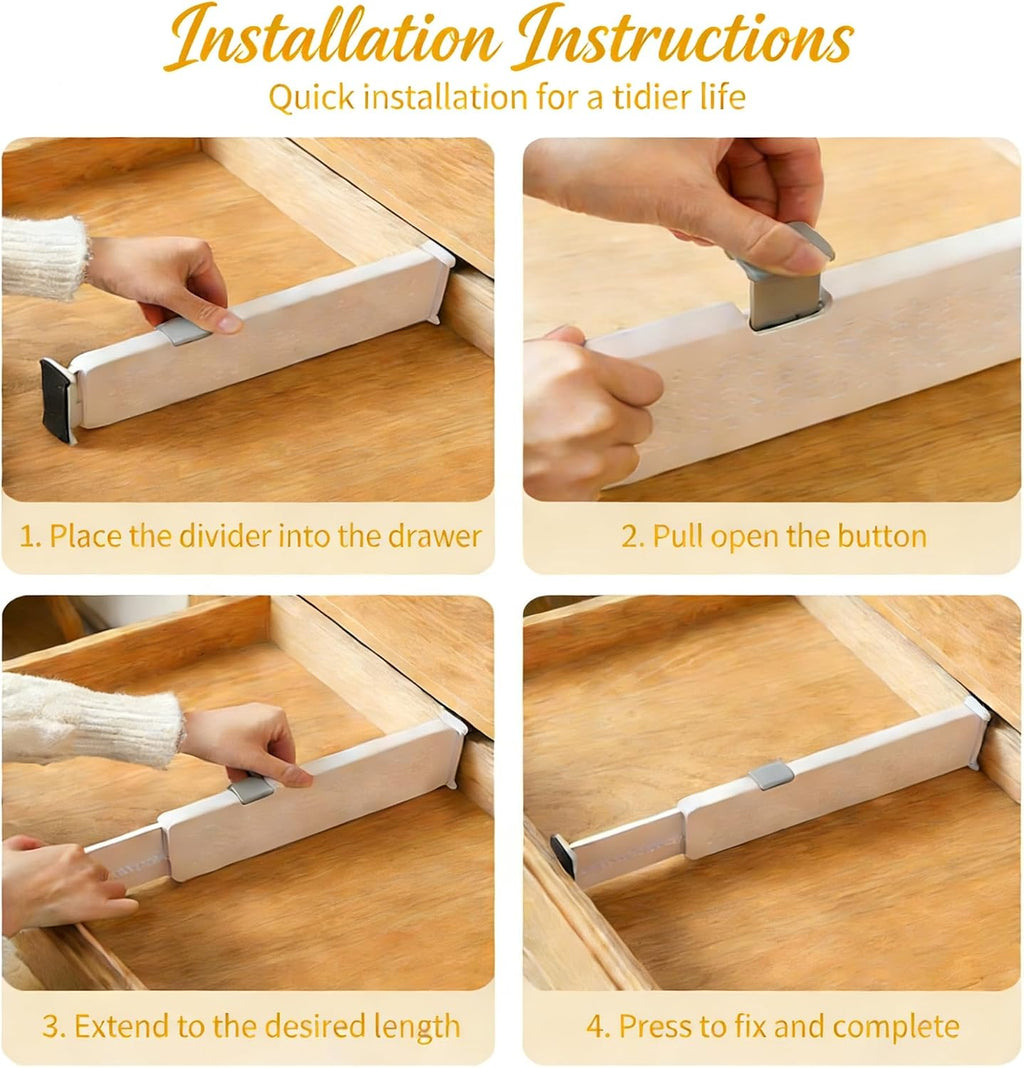 Installation Instructions
Quick installation for a tidier life

1. Place the divider into the drawer

2. Pull open the button

3. Extend to the desired length

4. Press to fix and complete