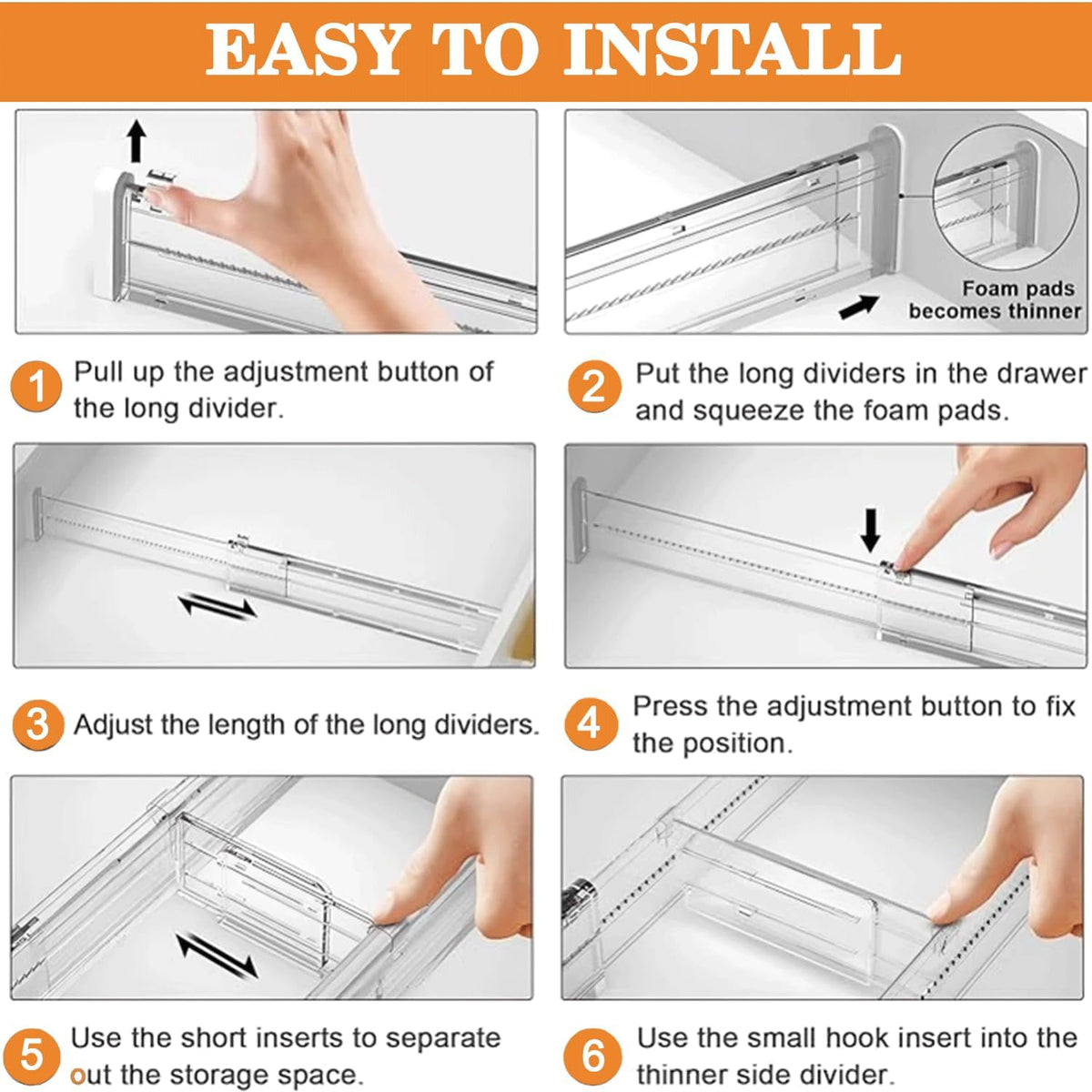 EASY TO INSTALL

Foam pads becomes thinner

1 Pull up the adjustment button of the long divider.

2 Put the long dividers in the drawer and squeeze the foam pads.

3 Adjust the length of the long dividers.

4 Press the adjustment button to fix the position.

5 Use the short inserts to separate out the storage space.

6 Use the small hook insert into the thinner side divider.